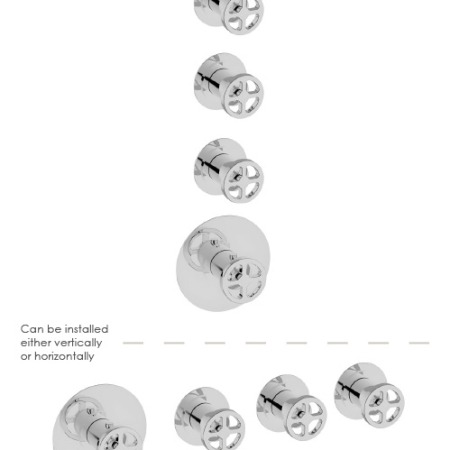 Can be installed either vertically or horizontally