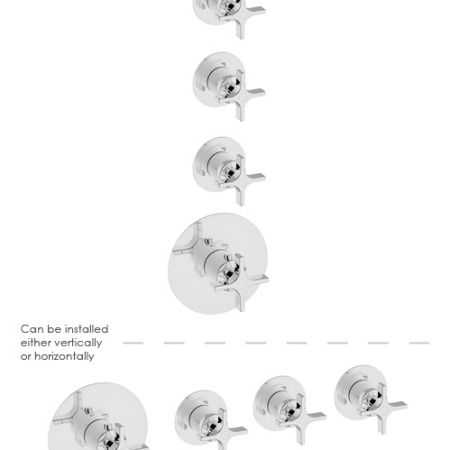 Can be installed either vertically or horizontally